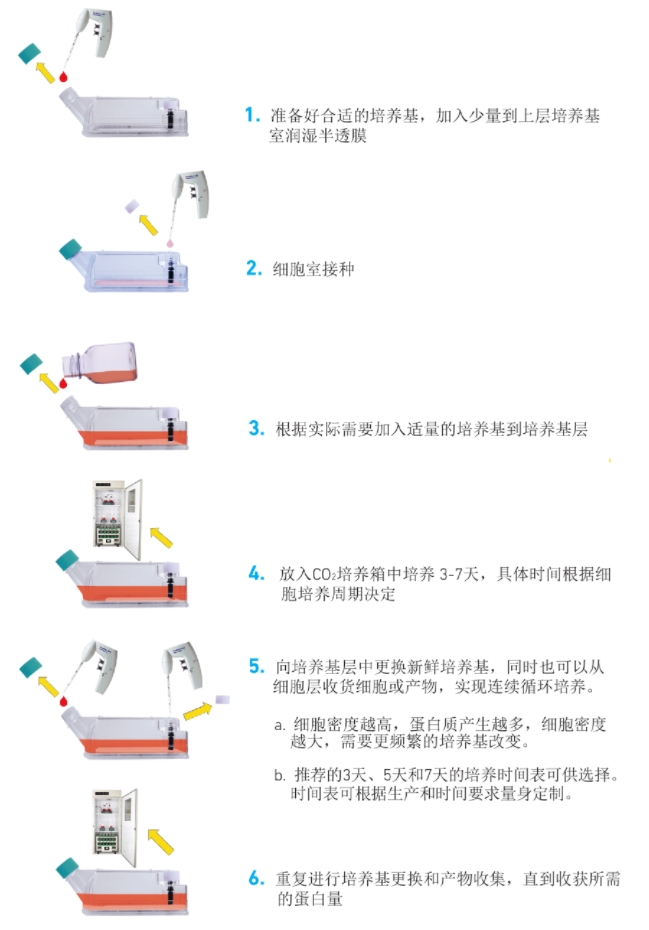 1. 准备好合适的培养基，加入少量到上层培养基室润湿半透膜

2. 细胞室接种

3. 根据实际需要加入适量的培养基到培养基层

4. 放入$CO_2$培养箱中培养 3-7天，具体时间根据细胞培养周期决定

5. 向培养基层中更换新鲜培养基，同时也可以从细胞层收货细胞或产物，实现连续循环培养。

a. 细胞密度越高，蛋白质产生越多，细胞密度越大，需要更频繁的培养基改变。

b. 推荐的3天、5天和7天的培养时间表可供选择。时间表可根据生产和时间要求量身定制。

6. 重复进行培养基更换和产物收集，直到收获所需的蛋白量